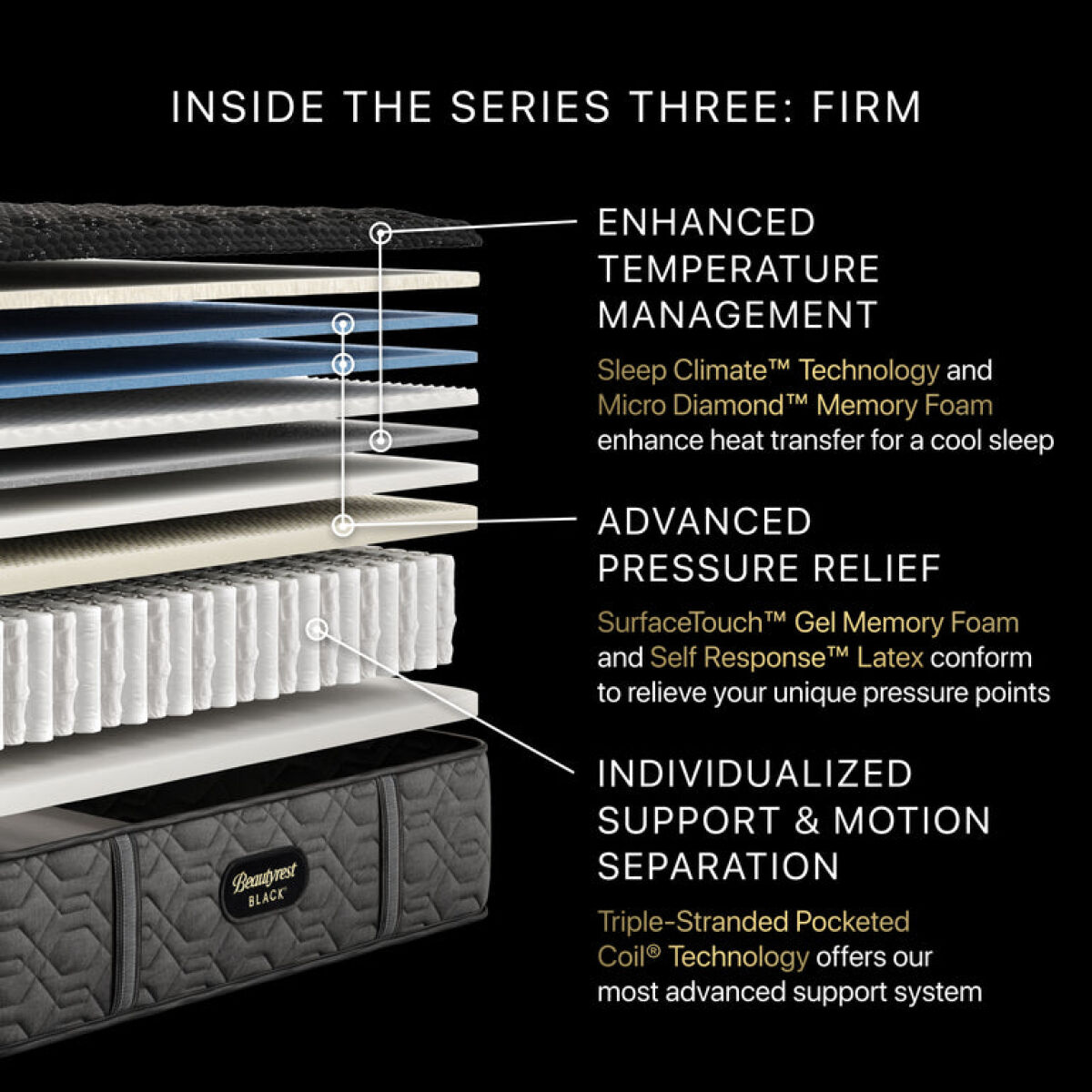 INSIDE THE SERIES THREE: FIRM

ENHANCED TEMPERATURE MANAGEMENT

Sleep Climate™ Technology and Micro Diamond™ Memory Foam enhance heat transfer for a cool sleep

ADVANCED PRESSURE RELIEF

SurfaceTouch™ Gel Memory Foam and Self Response™ Latex conform to relieve your unique pressure points

INDIVIDUALIZED SUPPORT & MOTION SEPARATION

Triple-Stranded Pocketed Coil® Technology offers our most advanced support system

Beautyrest BLACK